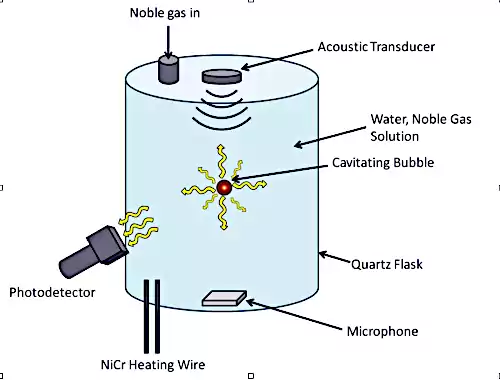 Noble gas in

Acoustic Transducer

Water, Noble Gas Solution

Cavitating Bubble

Quartz Flask

Photodetector

Microphone

NiCr Heating Wire